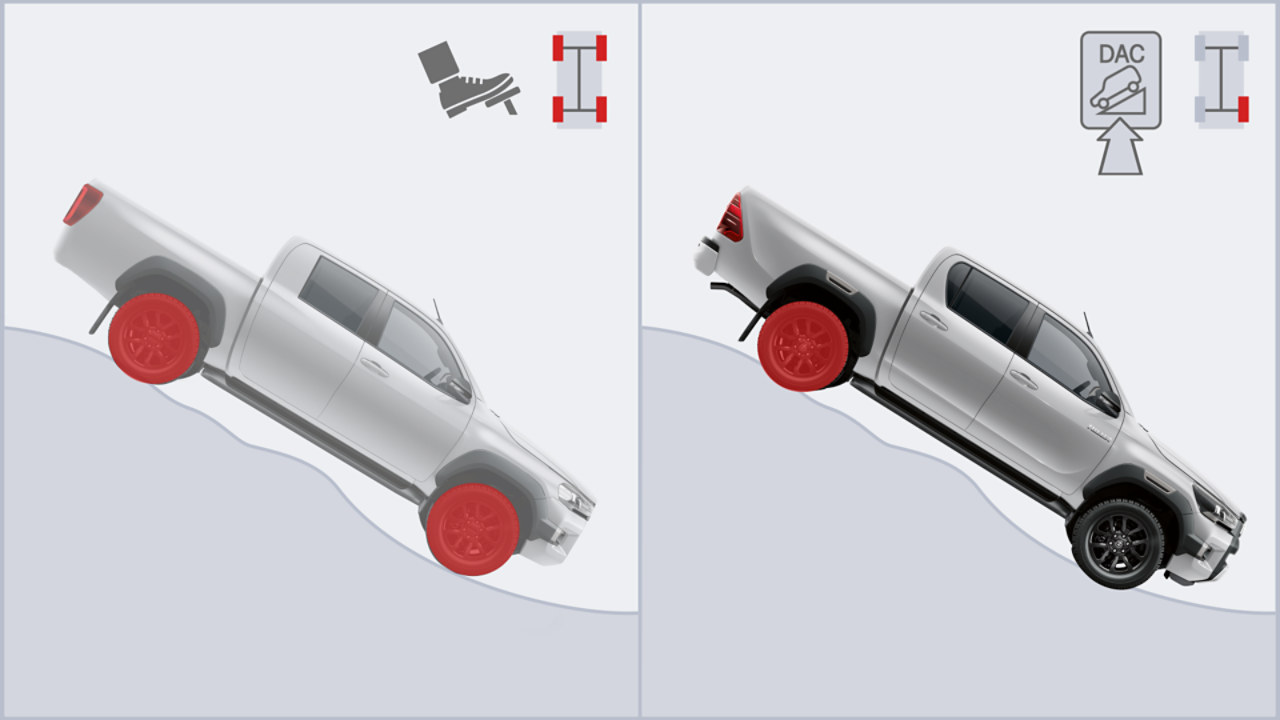 DAC